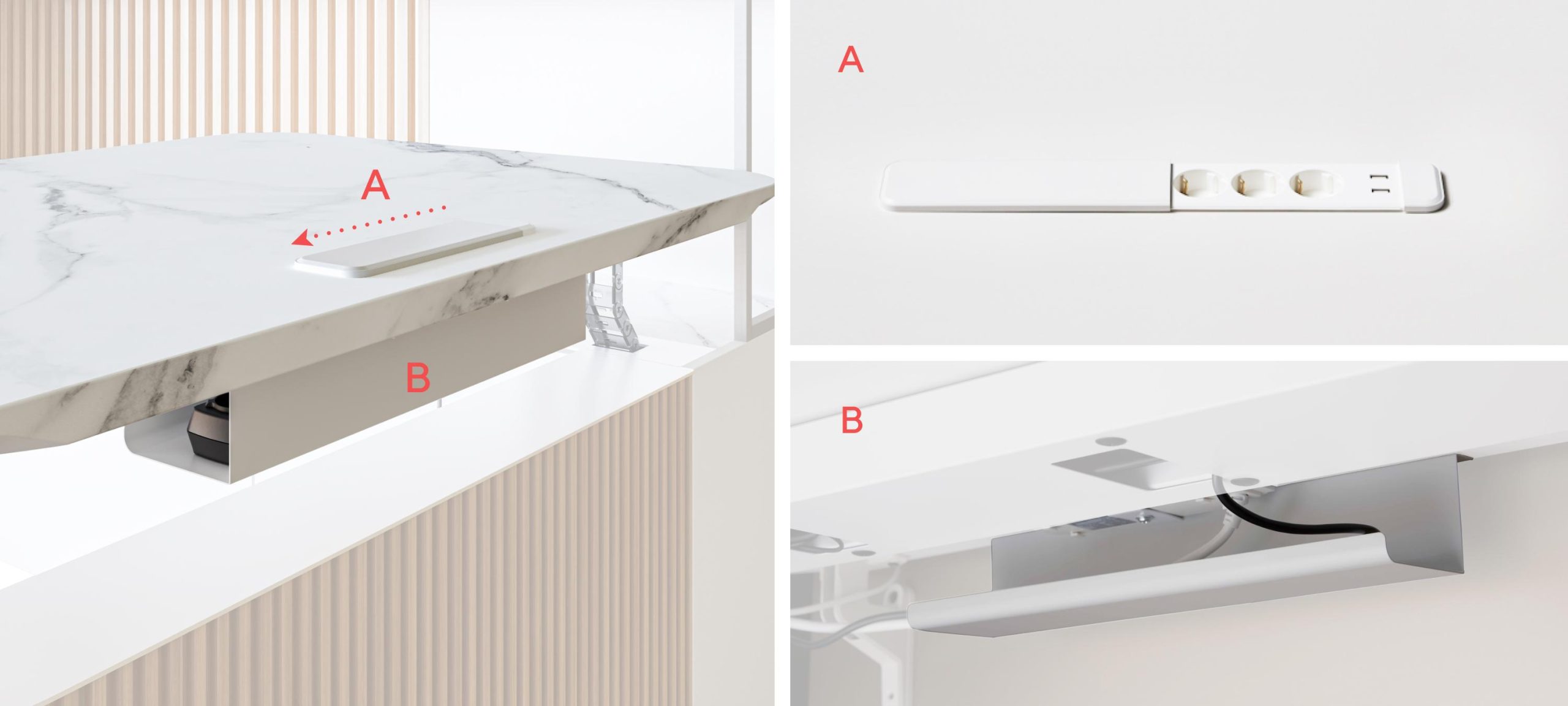 A

B

A

B